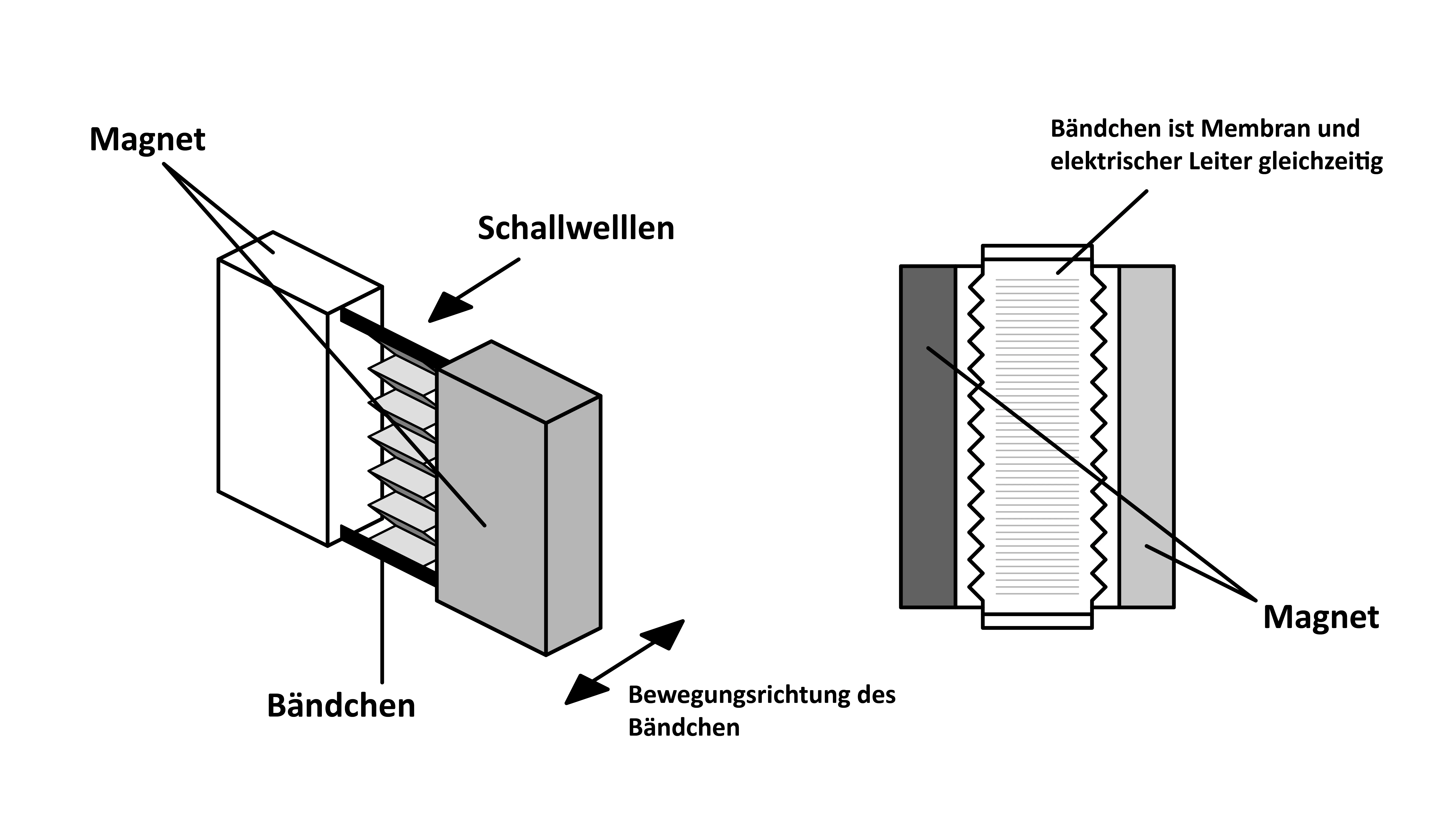 Magnet

Schallwelllen

Bändchen

Bewegungsrichtung des Bändchen

Bändchen ist Membran und elektrischer Leiter gleichzeitig

Magnet